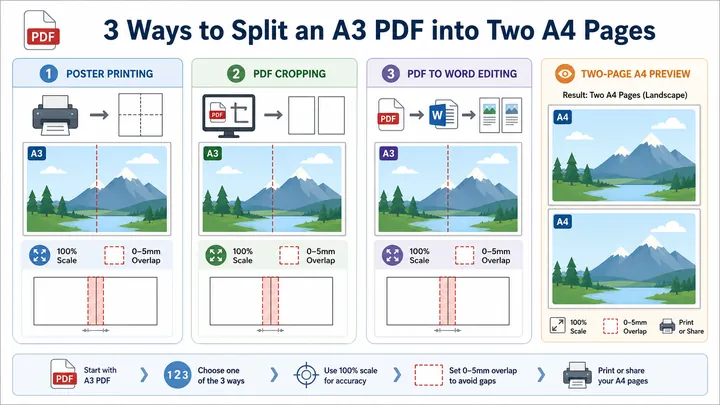 PDF

3 Ways to Split an A3 PDF into Two A4 Pages

1 POSTER PRINTING

A3

100% Scale

0–5mm Overlap

2 PDF CROPPING

PDF

A3

100% Scale

0–5mm Overlap

3 PDF TO WORD EDITING

PDF

W

A3

100% Scale

0–5mm Overlap

TWO-PAGE A4 PREVIEW

Result: Two A4 Pages (Landscape)

A4

A4

100% Scale

0–5mm Overlap

Print or Share

PDF Start with A3 PDF

123 Choose one of the 3 ways

Use 100% scale for accuracy

Set 0–5mm overlap to avoid gaps

Print or share your A4 pages